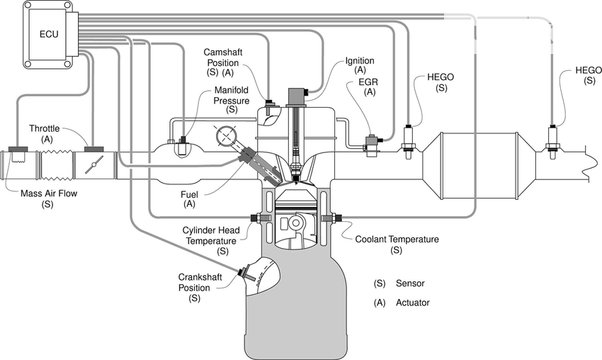 ECU

Camshaft Position (S) (A)

Ignition (A)

EGR (A)

HEGO (S)

HEGO (S)

Manifold Pressure (S)

Throttle (A)

Mass Air Flow (S)

Fuel (A)

Cylinder Head Temperature (S)

Coolant Temperature (S)

Crankshaft Position (S)

(S) Sensor

(A) Actuator