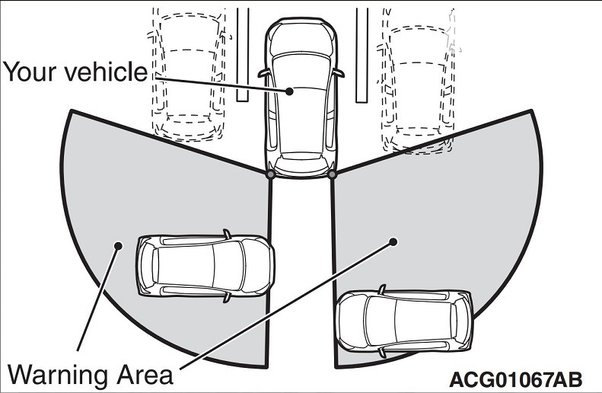 Your vehicle

Warning Area

ACG01067AB