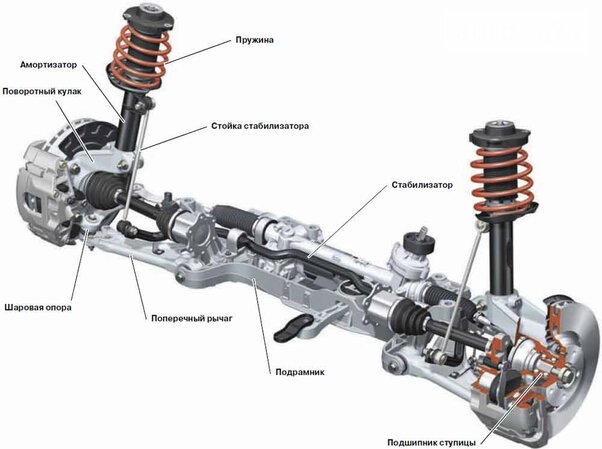 Пружина
Амортизатор
Поворотный кулак
Стойка стабилизатора
Стабилизатор
Шаровая опора
Поперечный рычаг
Подрамник
Подшипник ступицы