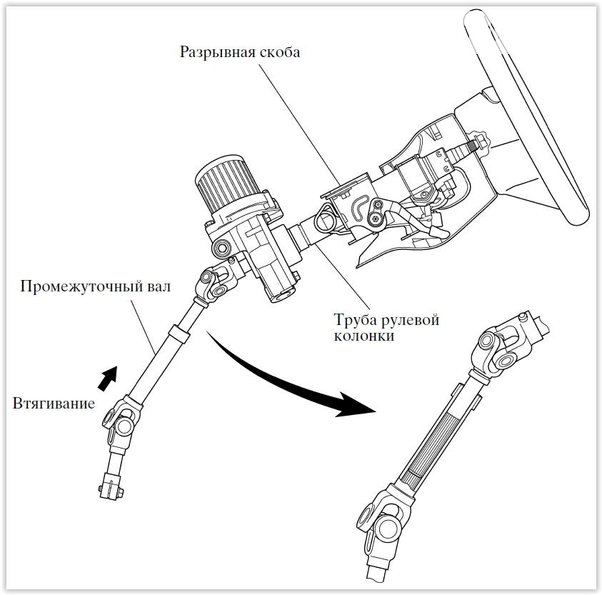 Разрывная скоба

Промежуточный вал

Труба рулевой колонки

Втягивание