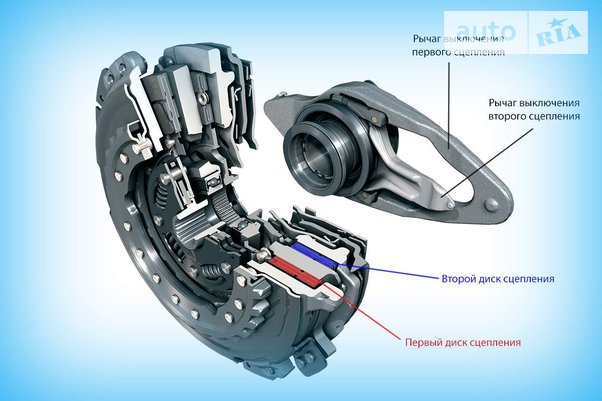 auto RIA

Рычаг выключения первого сцепления

Рычаг выключения второго сцепления

Второй диск сцепления

Первый диск сцепления