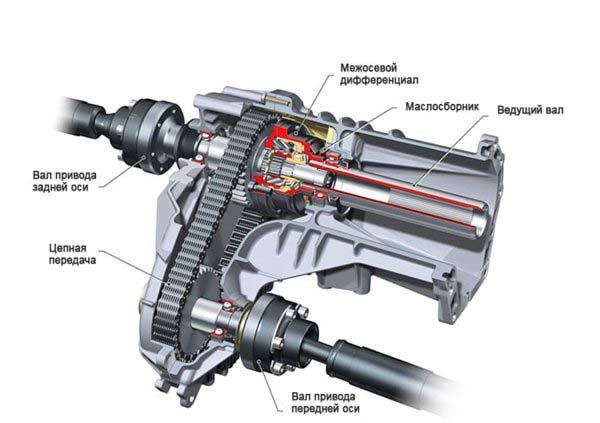 Межосевой дифференциал

Маслосборник

Ведущий вал

Вал привода задней оси

Цепная передача

Вал привода передней оси