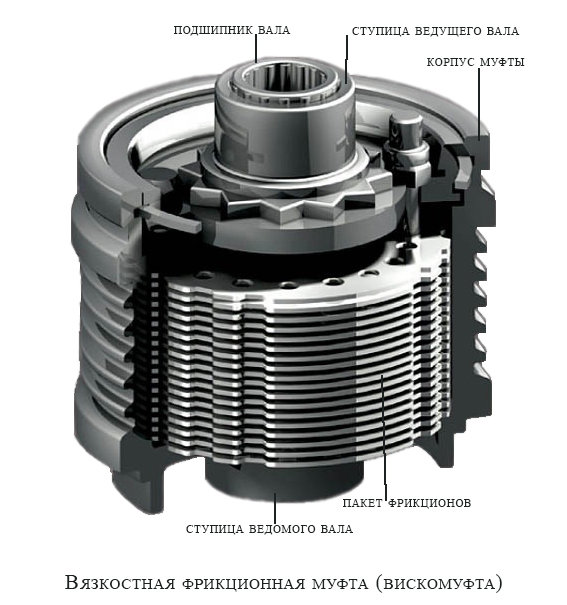 ПОДШИПНИК ВАЛА
СТУПИЦА ВЕДУЩЕГО ВАЛА
КОРПУС МУФТЫ
ПАКЕТ ФРИКЦИОНОВ
СТУПИЦА ВЕДОМОГО ВАЛА

Вязкостная фрикционная муфта (вискомуфта)