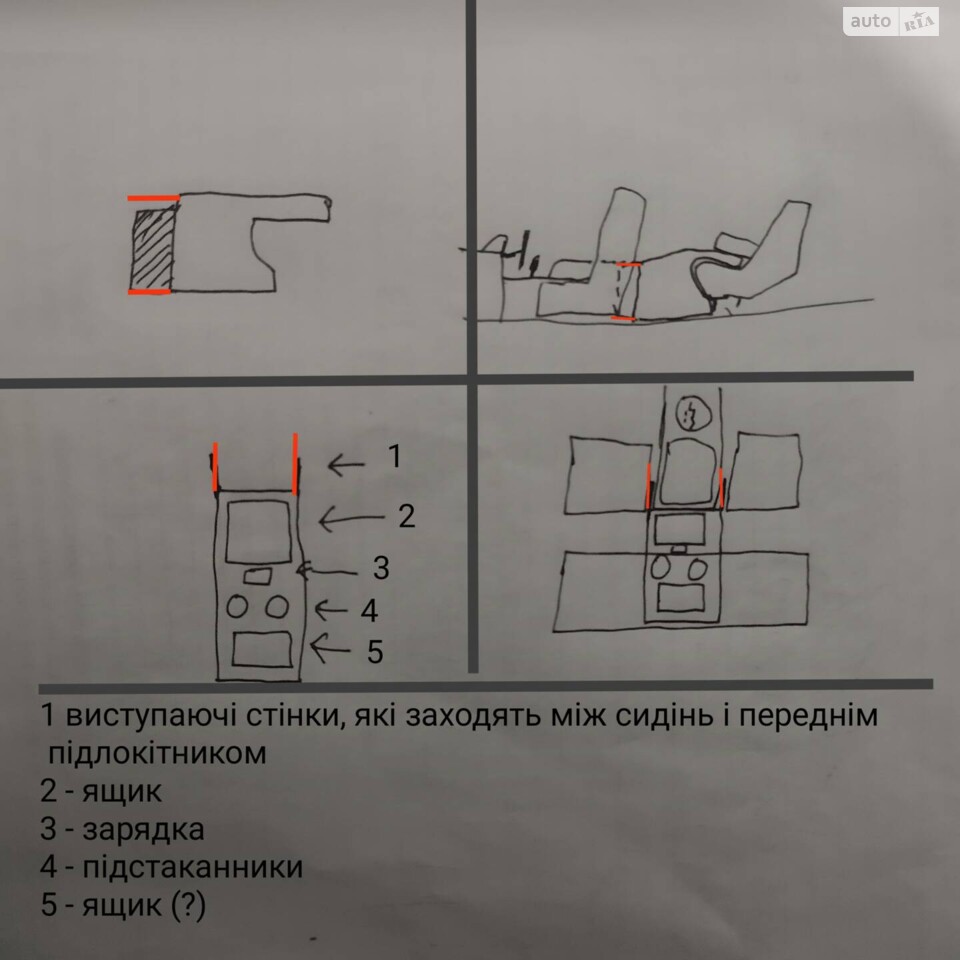 auto RIA

1
2
3
4
5

1 виступаючі стінки, які заходять між сидінь і переднім підлокітником
2 - ящик
3 - зарядка
4 - підстаканники
5 - ящик (?)