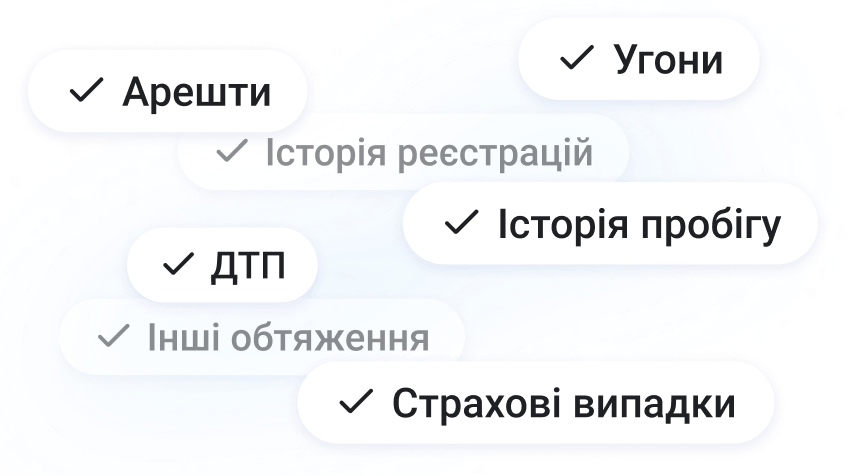 ✓ Угони

✓ Арешти

✓ Історія реєстрацій

✓ Історія пробігу

✓ ДТП

✓ Інші обтяження

✓ Страхові випадки